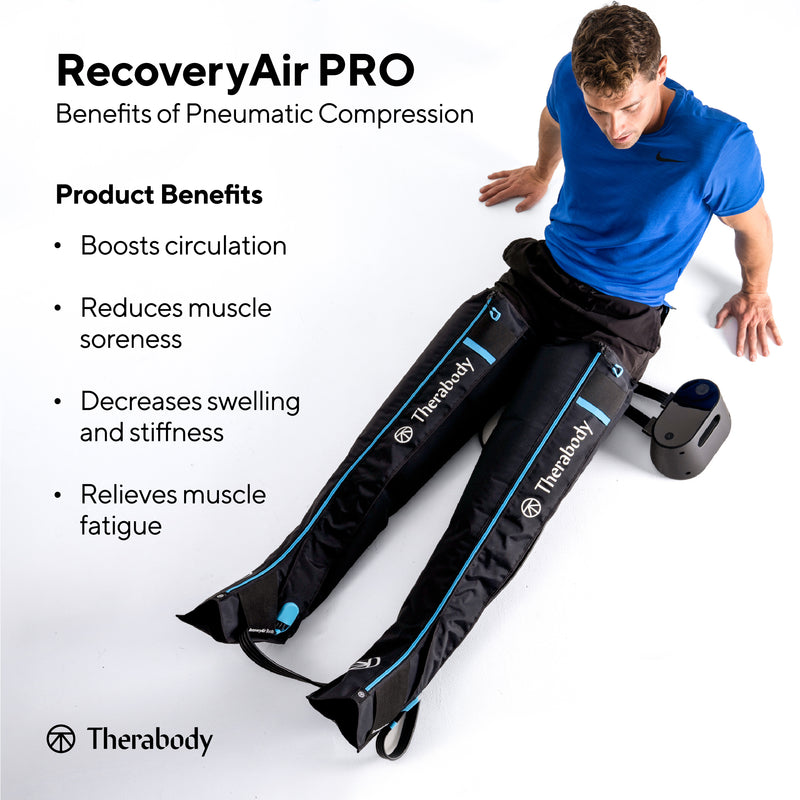 RecoveryAir PRO
Benefits of Pneumatic Compression

Product Benefits

• Boosts circulation

• Reduces muscle soreness

• Decreases swelling and stiffness

• Relieves muscle fatigue

Therabody

Therabody

Therabody